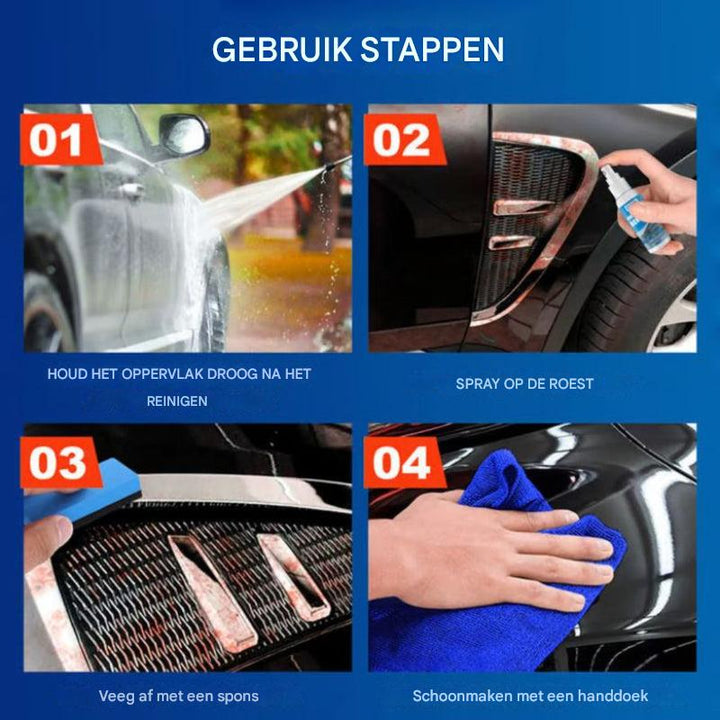 GEBRUIK STAPPEN

01

HOUD HET OPPERVLAK DROOG NA HET REINIGEN

02

SPRAY OP DE ROEST

03

Veeg af met een spons

04

Schoonmaken met een handdoek